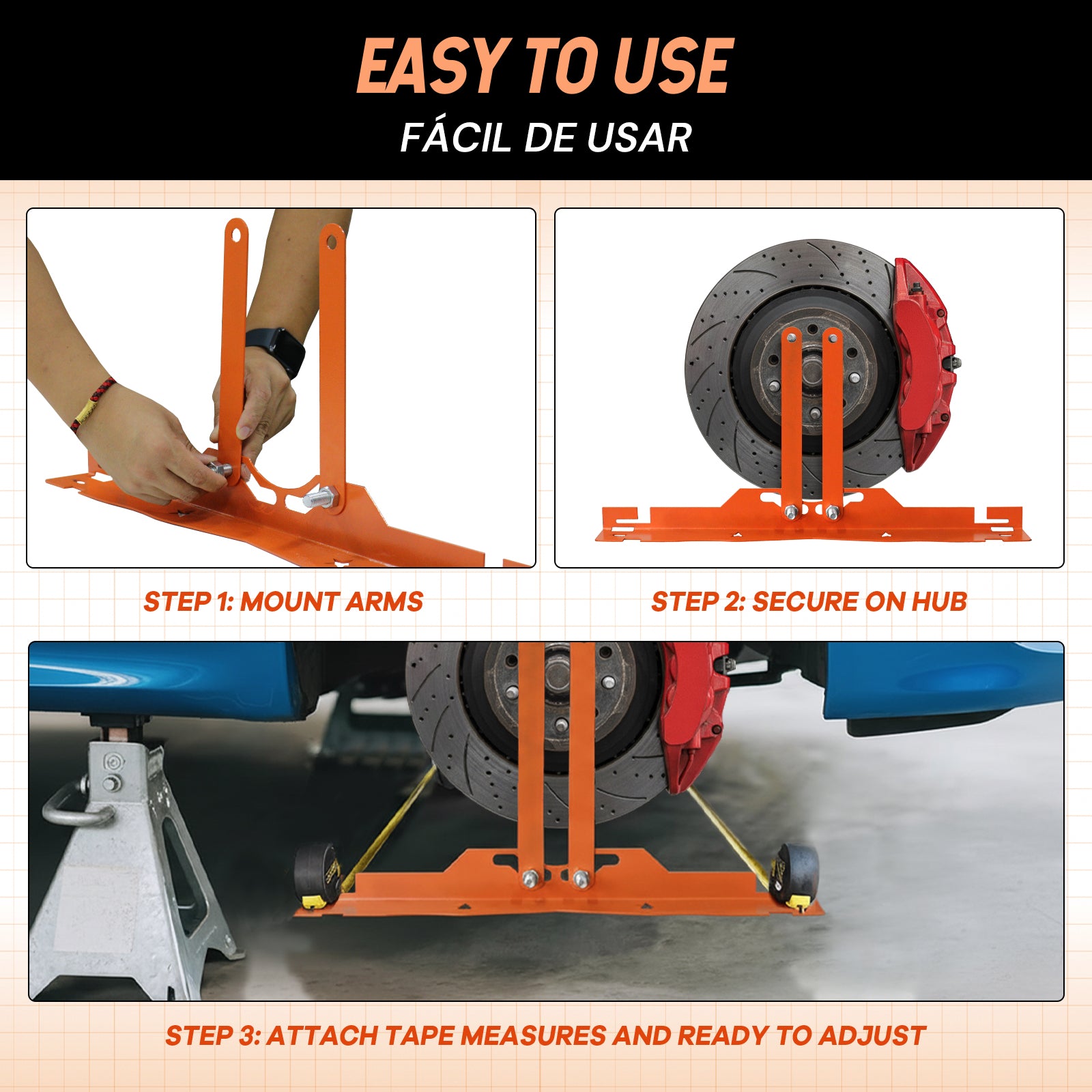 EASY TO USE
FÁCIL DE USAR

STEP 1: MOUNT ARMS

STEP 2: SECURE ON HUB

STEP 3: ATTACH TAPE MEASURES AND READY TO ADJUST