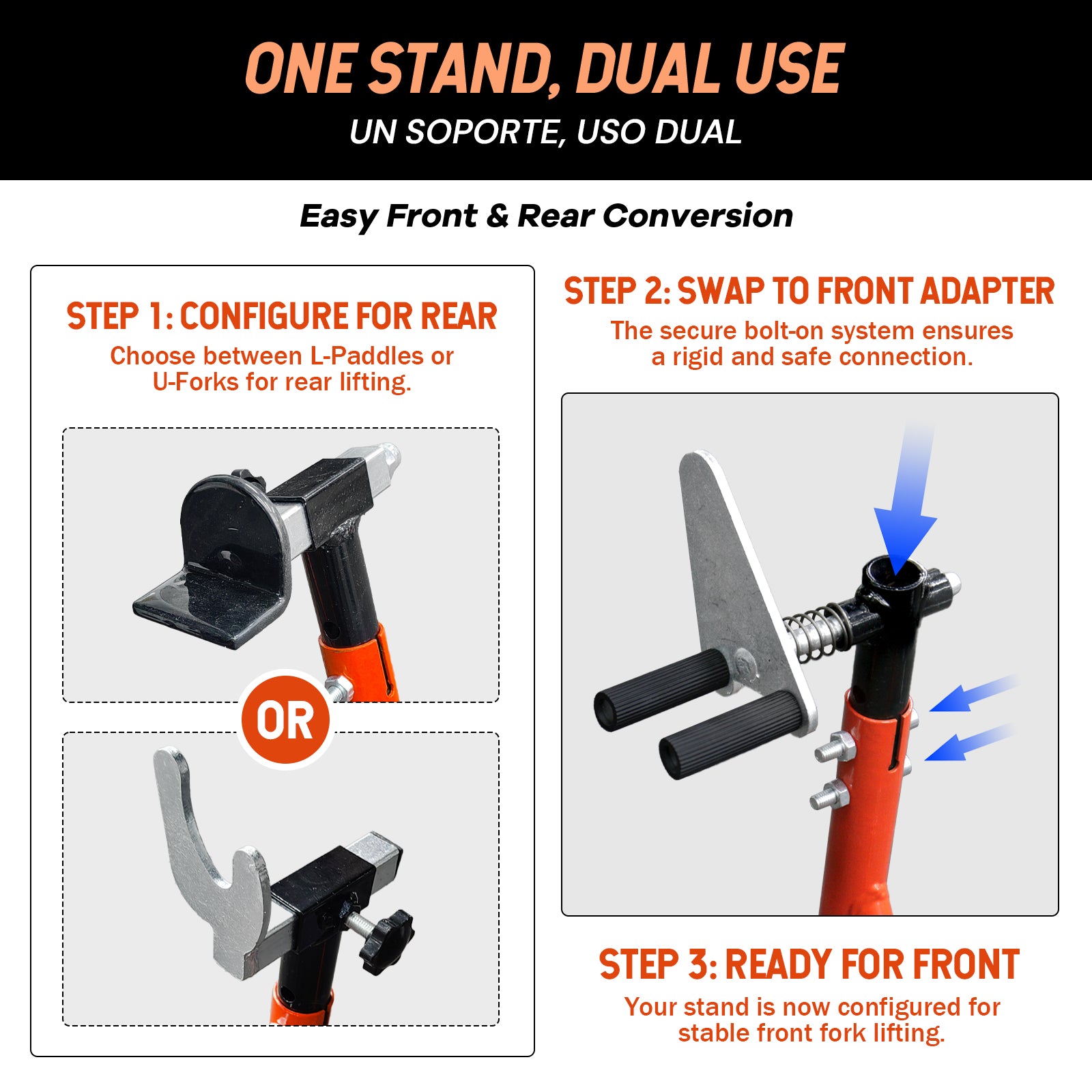 ONE STAND, DUAL USE

UN SOPORTE, USO DUAL

Easy Front & Rear Conversion

STEP 1: CONFIGURE FOR REAR

Choose between L-Paddles or U-Forks for rear lifting.

OR

STEP 2: SWAP TO FRONT ADAPTER

The secure bolt-on system ensures a rigid and safe connection.

STEP 3: READY FOR FRONT

Your stand is now configured for stable front fork lifting.