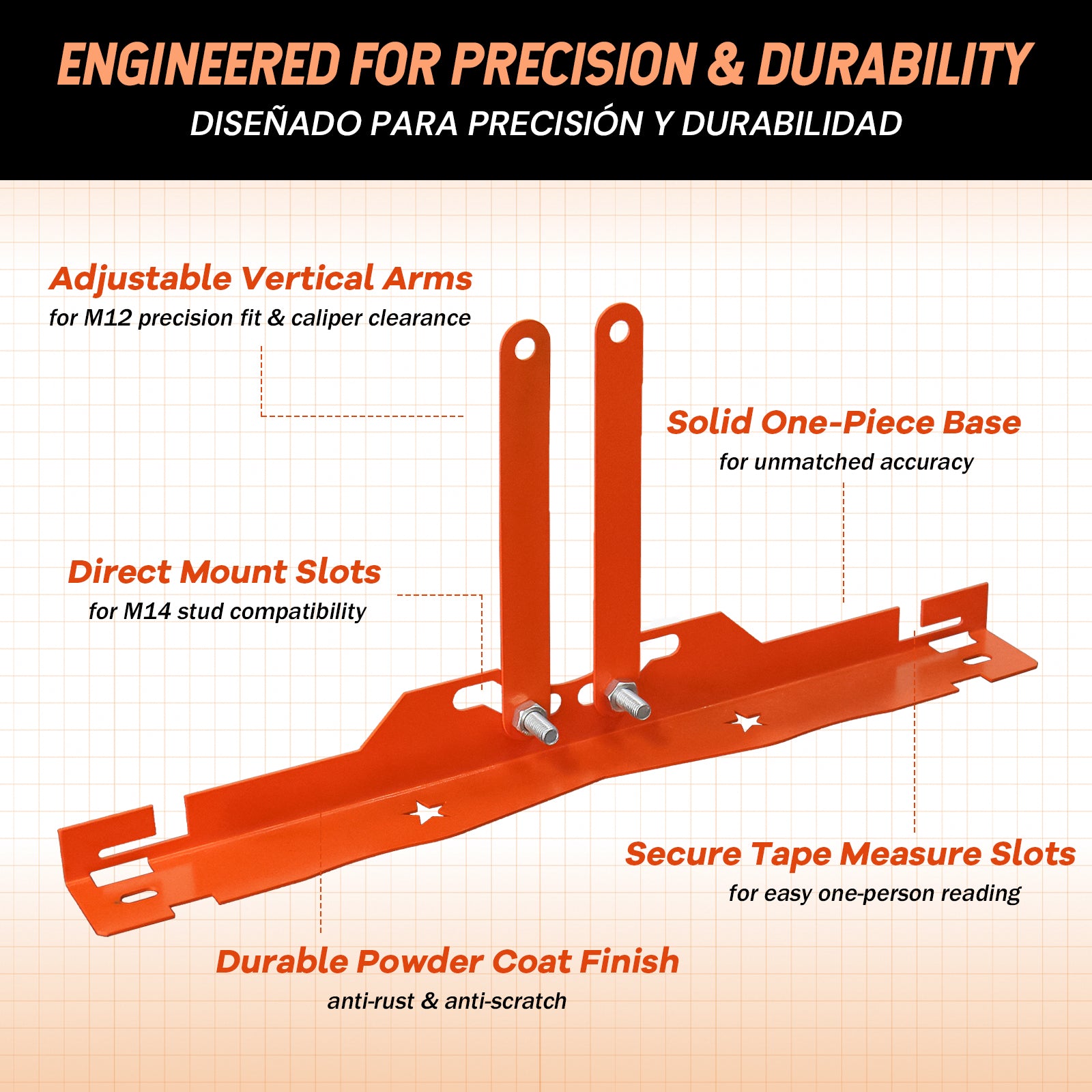 ENGINEERED FOR PRECISION & DURABILITY
DISEÑADO PARA PRECISIÓN Y DURABILIDAD

Adjustable Vertical Arms
for M12 precision fit & caliper clearance

Solid One-Piece Base
for unmatched accuracy

Direct Mount Slots
for M14 stud compatibility

Secure Tape Measure Slots
for easy one-person reading

Durable Powder Coat Finish
anti-rust & anti-scratch