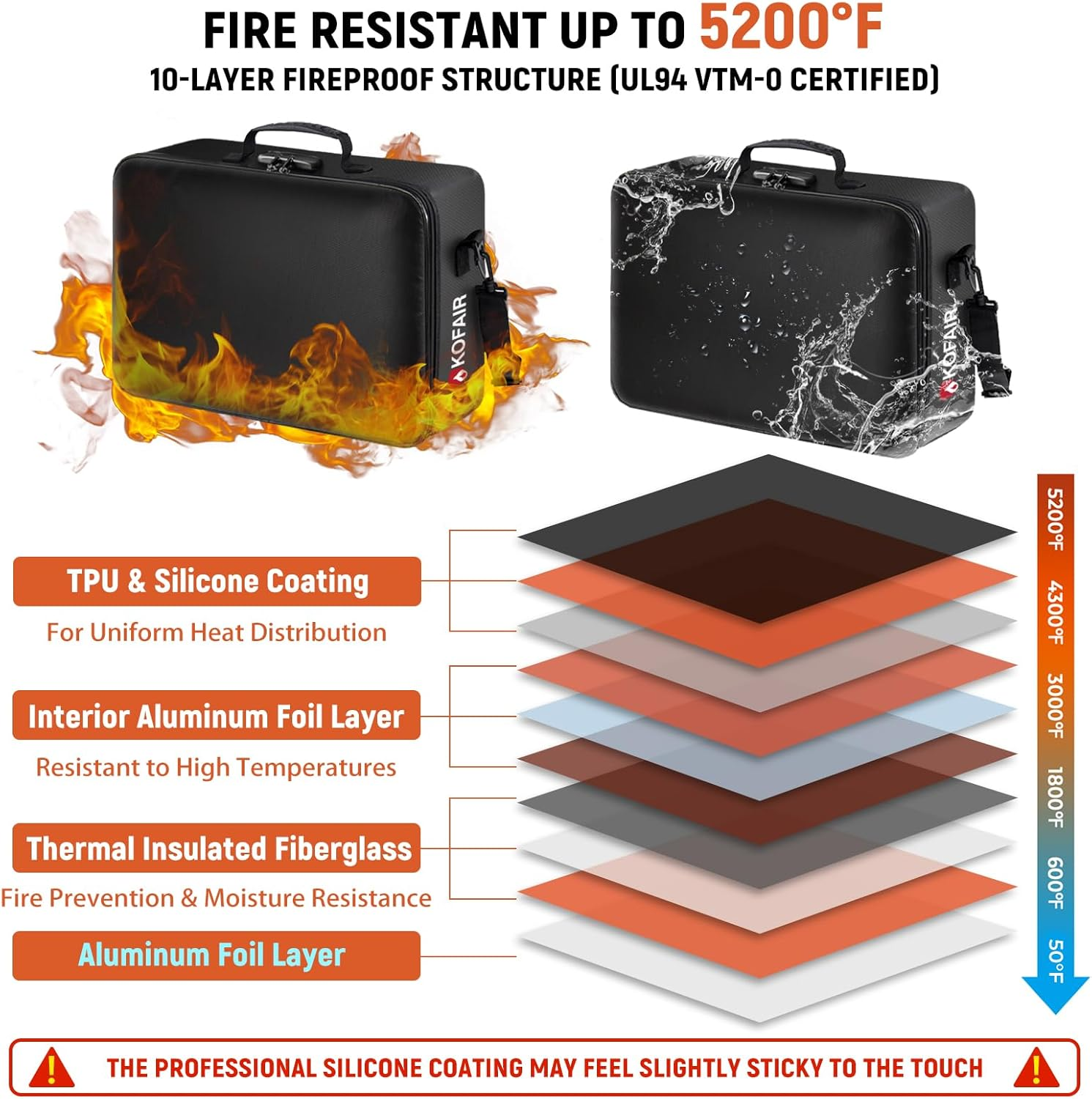 FIRE RESISTANT UP TO 5200°F
10-LAYER FIREPROOF STRUCTURE (UL94 VTM-0 CERTIFIED)

KOFAIR

KOFAIR

TPU & Silicone Coating
For Uniform Heat Distribution

Interior Aluminum Foil Layer
Resistant to High Temperatures

Thermal Insulated Fiberglass
Fire Prevention & Moisture Resistance

Aluminum Foil Layer

5200°F
4300°F
3000°F
1800°F
600°F
50°F

THE PROFESSIONAL SILICONE COATING MAY FEEL SLIGHTLY STICKY TO THE TOUCH