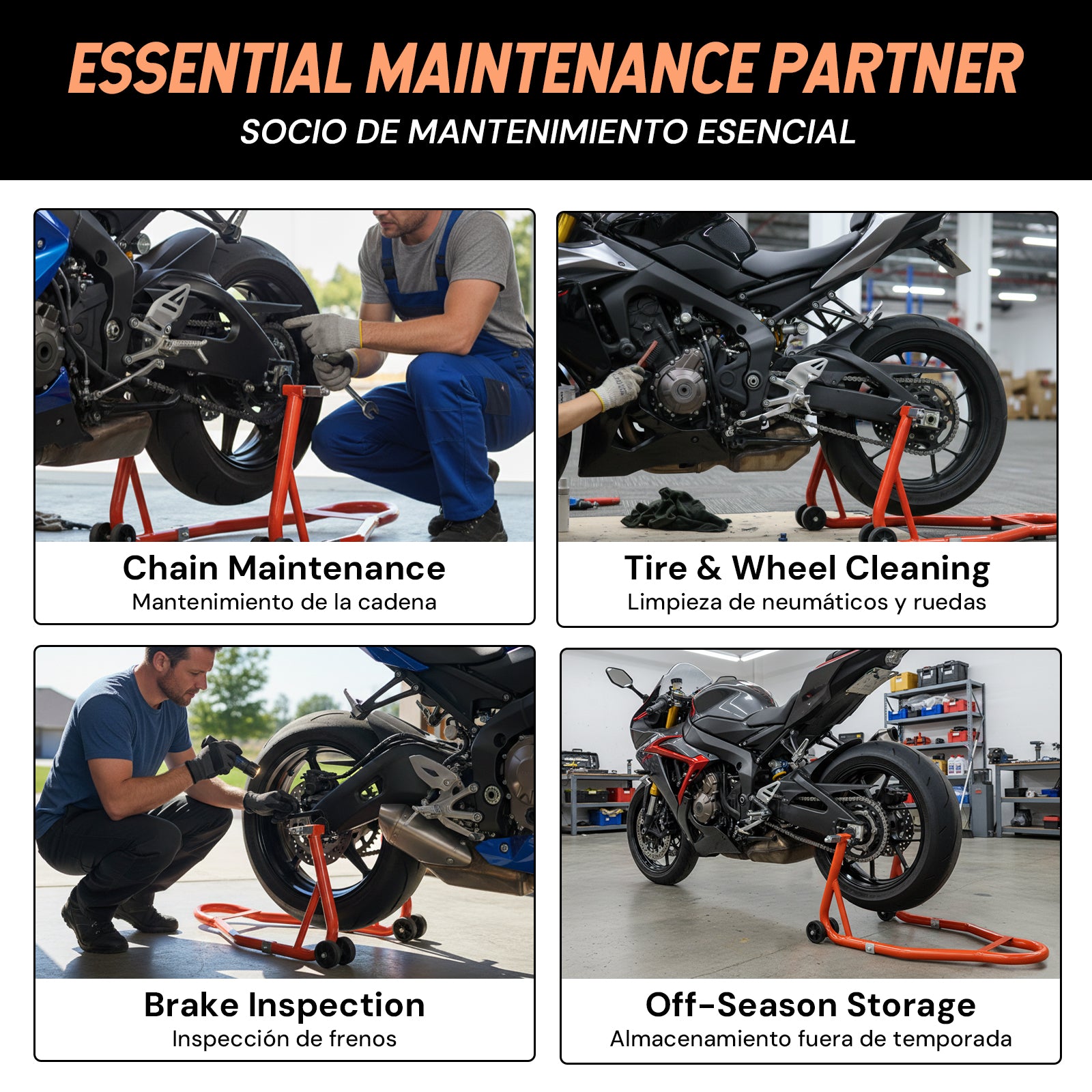 ESSENTIAL MAINTENANCE PARTNER
SOCIO DE MANTENIMIENTO ESENCIAL

Chain Maintenance
Mantenimiento de la cadena

Tire & Wheel Cleaning
Limpieza de neumáticos y ruedas

Brake Inspection
Inspección de frenos

Off-Season Storage
Almacenamiento fuera de temporada