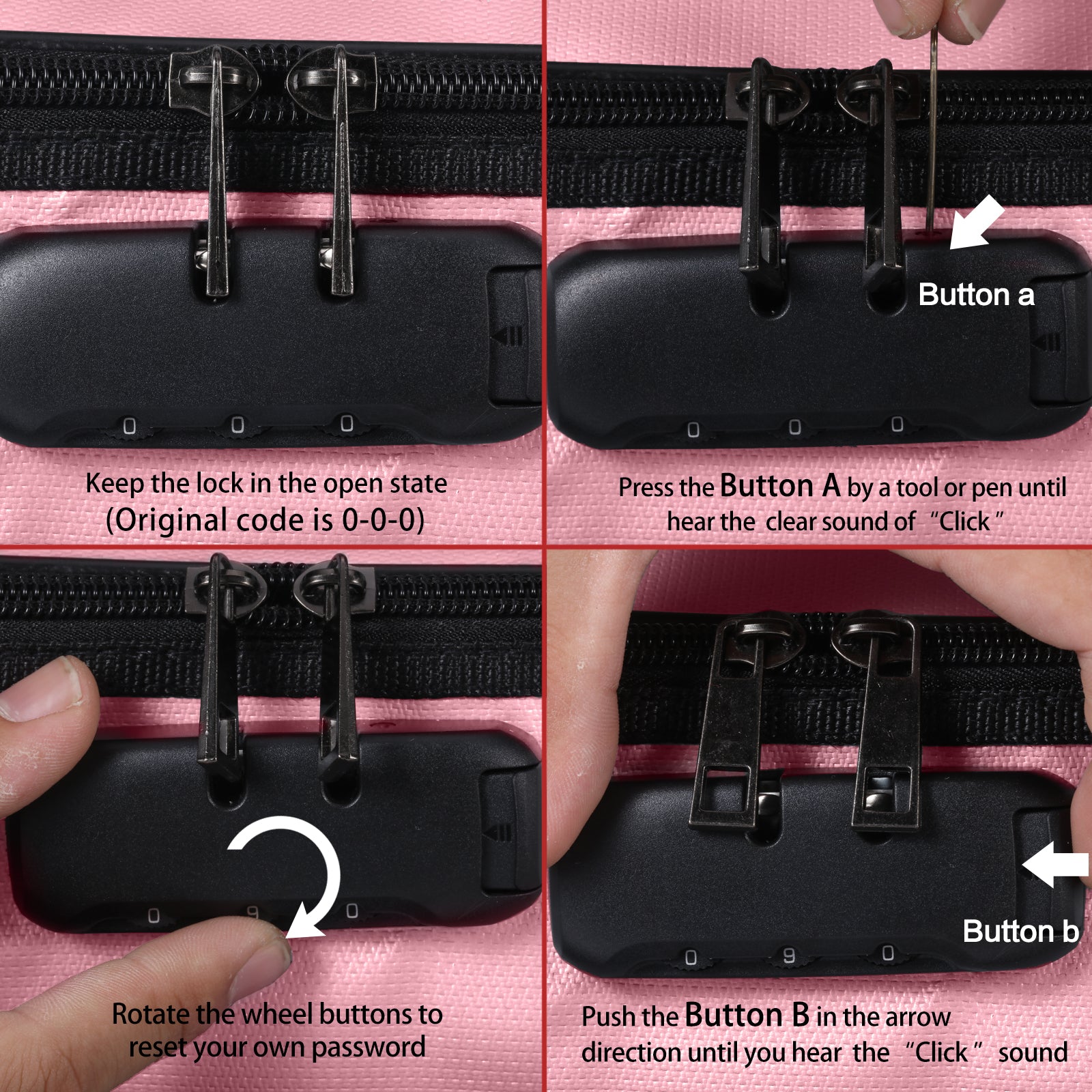 0 0 0

Keep the lock in the open state
(Original code is 0-0-0)

Button a

0 0 0

Press the Button A by a tool or pen until hear the clear sound of "Click"

0 9 0

Rotate the wheel buttons to reset your own password

Button b

0 9 0

Push the Button B in the arrow direction until you hear the "Click" sound