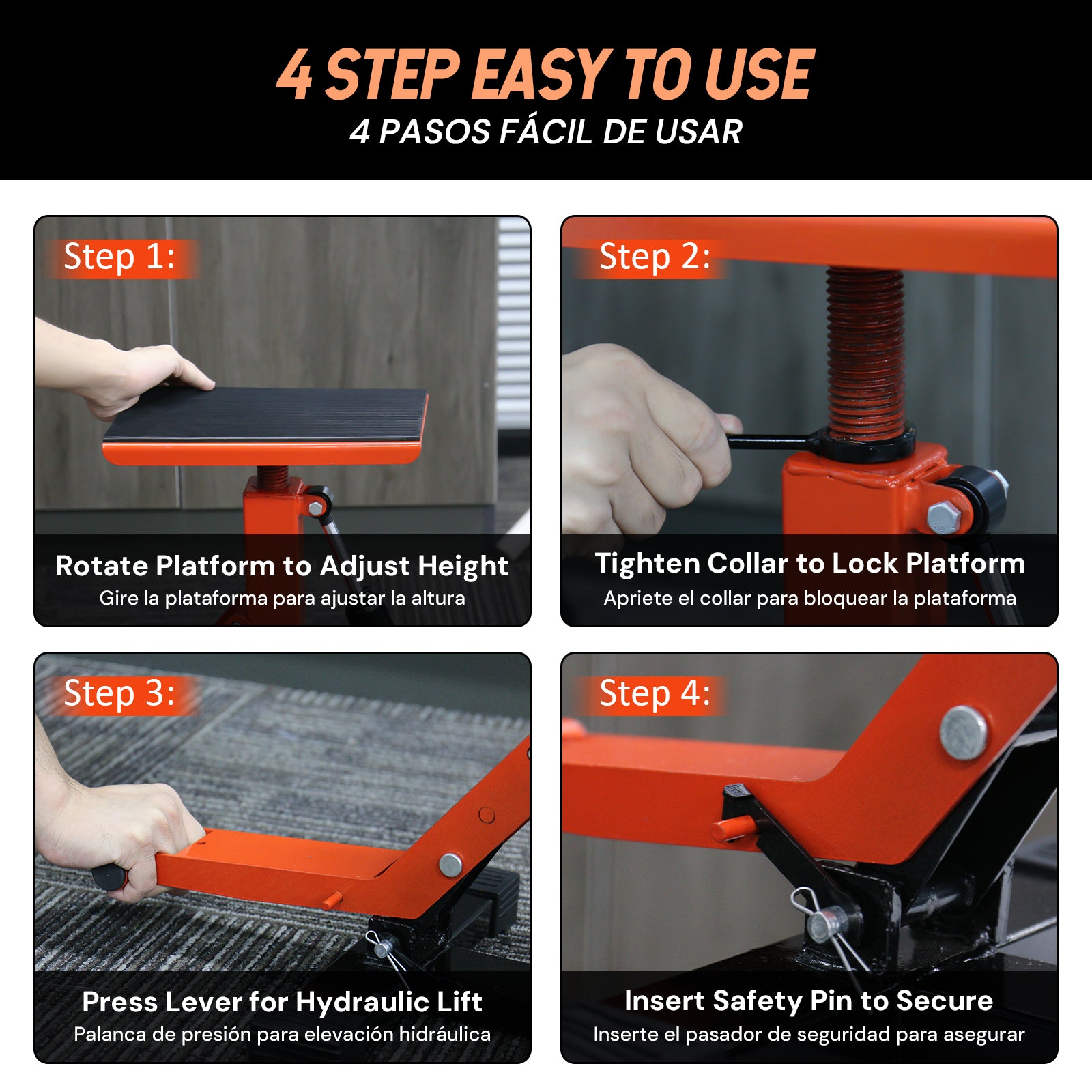 4 STEP EASY TO USE
4 PASOS FÁCIL DE USAR

Step 1:
Rotate Platform to Adjust Height
Gire la plataforma para ajustar la altura

Step 2:
Tighten Collar to Lock Platform
Apriete el collar para bloquear la plataforma

Step 3:
Press Lever for Hydraulic Lift
Palanca de presión para elevación hidráulica

Step 4:
Insert Safety Pin to Secure
Inserte el pasador de seguridad para asegurar