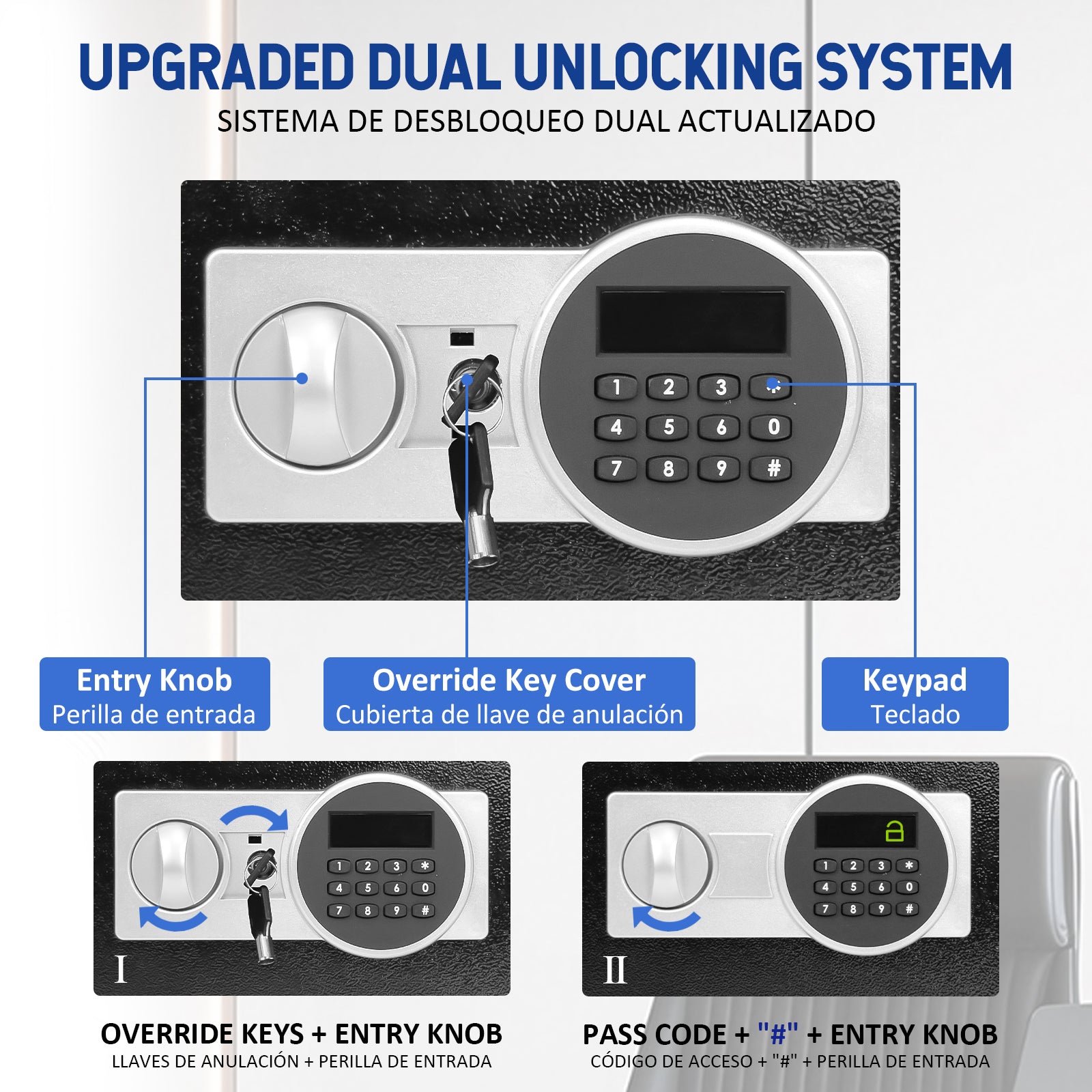 UPGRADED DUAL UNLOCKING SYSTEM
SISTEMA DE DESBLOQUEO DUAL ACTUALIZADO

1 2 3 *
4 5 6 0
7 8 9 #

Entry Knob
Perilla de entrada

Override Key Cover
Cubierta de llave de anulación

Keypad
Teclado

1 2 3 *
4 5 6 0
7 8 9 #

I

1 2 3 *
4 5 6 0
7 8 9 #

II

OVERRIDE KEYS + ENTRY KNOB
LLAVES DE ANULACIÓN + PERILLA DE ENTRADA

PASS CODE + "#" + ENTRY KNOB
CÓDIGO DE ACCESO + "#" + PERILLA DE ENTRADA